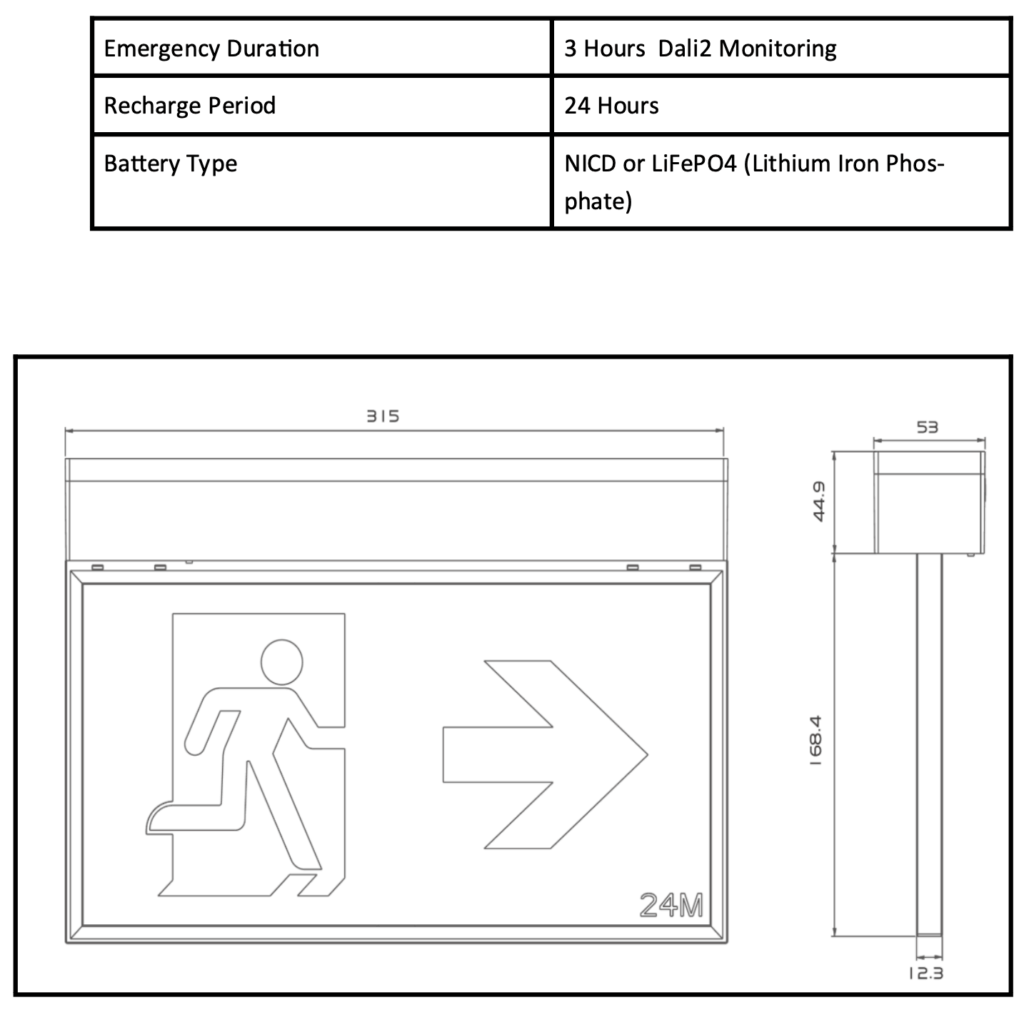 | Emergency Duration | 3 Hours  Dali2 Monitoring |
|---|---|
| Recharge Period | 24 Hours |
| Battery Type | NICD or LiFePO4 (Lithium Iron Phosphate) |

315

53

44.9

168.4

24M

12.3