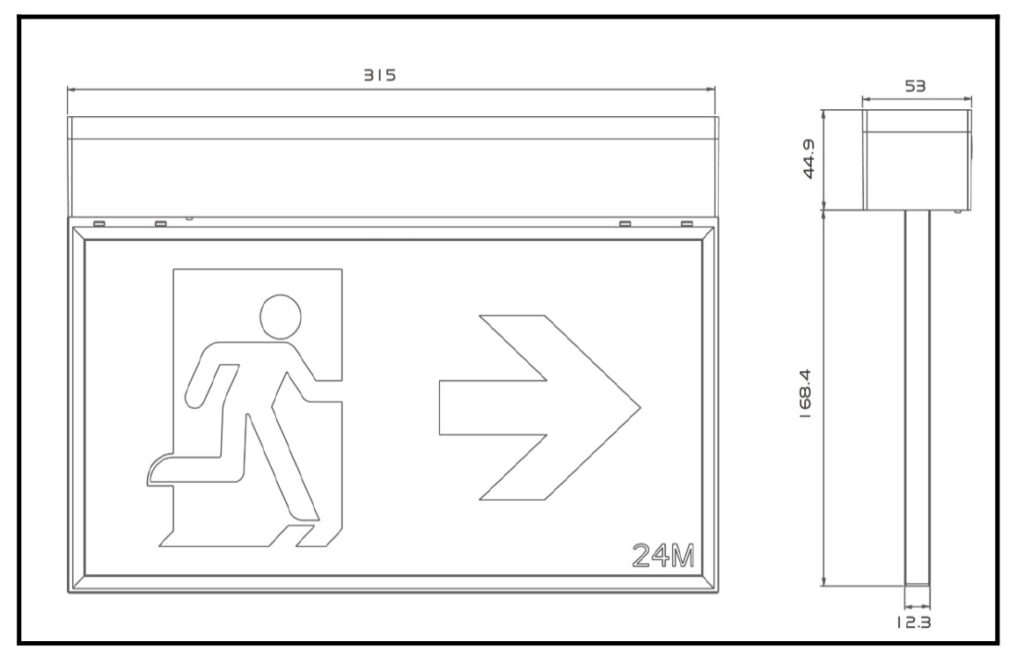 315

24M

53

44.9

168.4

12.3