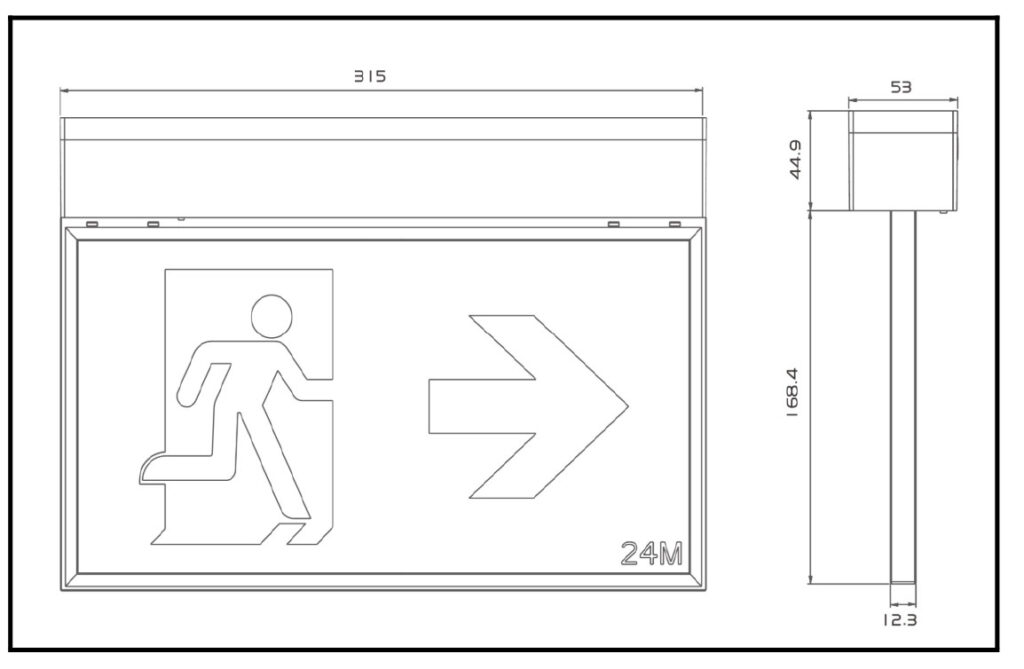 315

24M

53

44.9

168.4

12.3